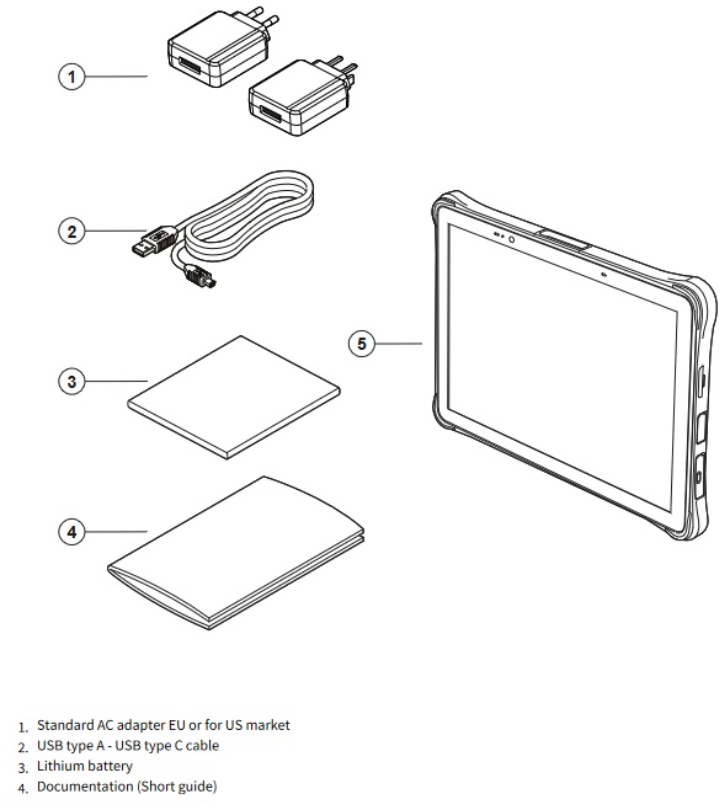 1

2

3

4

5

1. Standard AC adapter EU or for US market
2. USB type A - USB type C cable
3. Lithium battery
4. Documentation (Short guide)