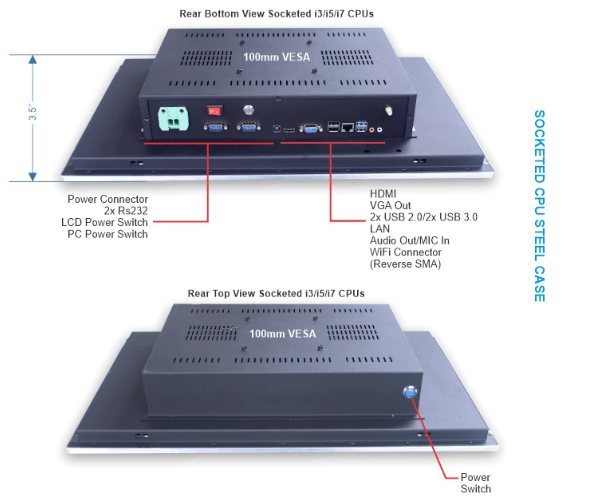 Rear Bottom View Socketed i3/i5/i7 CPUs

100mm VESA

3.5"

Power Connector
2x Rs232
LCD Power Switch
PC Power Switch

HDMI
VGA Out
2x USB 2.0/2x USB 3.0
LAN
Audio Out/MIC In
WiFi Connector
(Reverse SMA)

SOCKETED CPU STEEL CASE

Rear Top View Socketed i3/i5/i7 CPUs

100mm VESA

Power
Switch